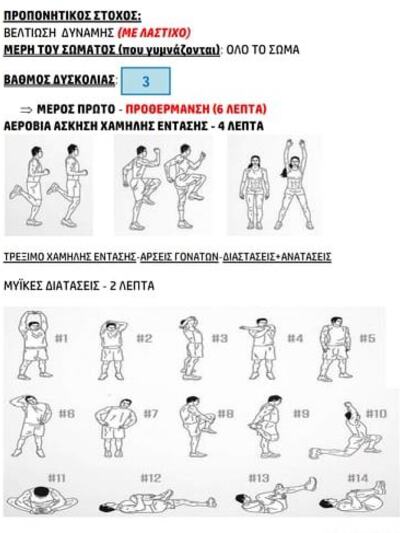 ΠΡΟΠΟΝΗΤΙΚΟΣ ΣΤΟΧΟΣ:
ΒΕΛΤΙΩΣΗ ΔΥΝΑΜΗΣ (ΜΕ ΛΑΣΤΙΧΟ)
ΜΕΡΗ ΤΟΥ ΣΩΜΑΤΟΣ (που γυμνάζονται): ΟΛΟ ΤΟ ΣΩΜΑ

ΒΑΘΜΟΣ ΔΥΣΚΟΛΙΑΣ: 3

⇒ ΜΕΡΟΣ ΠΡΩΤΟ - ΠΡΟΘΕΡΜΑΝΣΗ (6 ΛΕΠΤΑ)
ΑΕΡΟΒΙΑ ΑΣΚΗΣΗ ΧΑΜΗΛΗΣ ΕΝΤΑΣΗΣ - 4 ΛΕΠΤΑ

ΤΡΕΞΙΜΟ ΧΑΜΗΛΗΣ ΕΝΤΑΣΗΣ-ΑΡΣΕΙΣ ΓΟΝΑΤΩΝ-ΔΙΑΣΤΑΣΕΙΣ+ΑΝΑΤΑΣΕΙΣ

ΜΥΪΚΕΣ ΔΙΑΤΑΣΕΙΣ - 2 ΛΕΠΤΑ

#1 #2 #3 #4 #5
#6 #7 #8 #9 #10
#11 #12 #13 #14