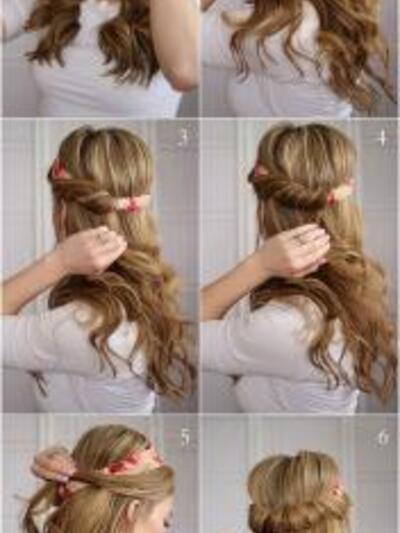 3

4

5

6